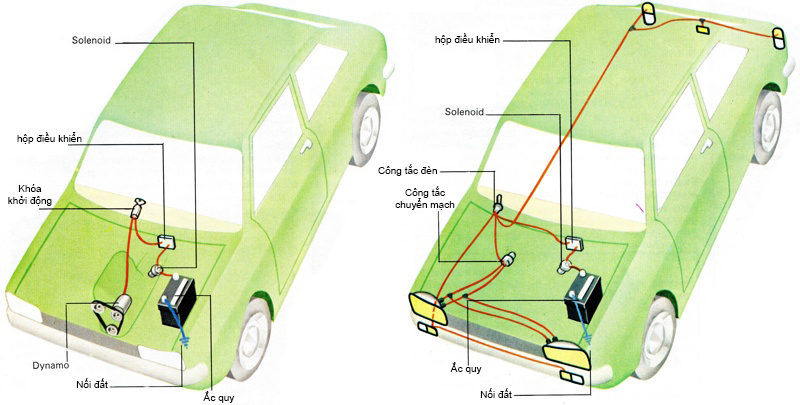 Solenoid

hộp điều khiển

Khóa khởi động

Dynamo

Nối đất

Ắc quy

hộp điều khiển

Solenoid

Công tắc đèn

Công tắc chuyển mạch

Ắc quy

Nối đất